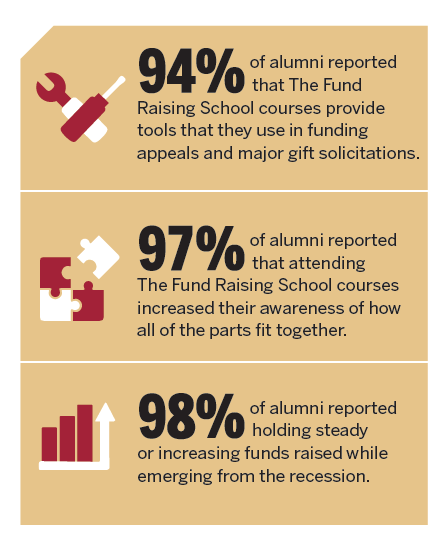 94% of alumni reported that The Fund Raising School courses provide tools that they use in funding appeals and major gift solicitations.

97% of alumni reported that attending The Fund Raising School courses increased their awareness of how all of the parts fit together.

98% of alumni reported holding steady or increasing funds raised while emerging from the recession.