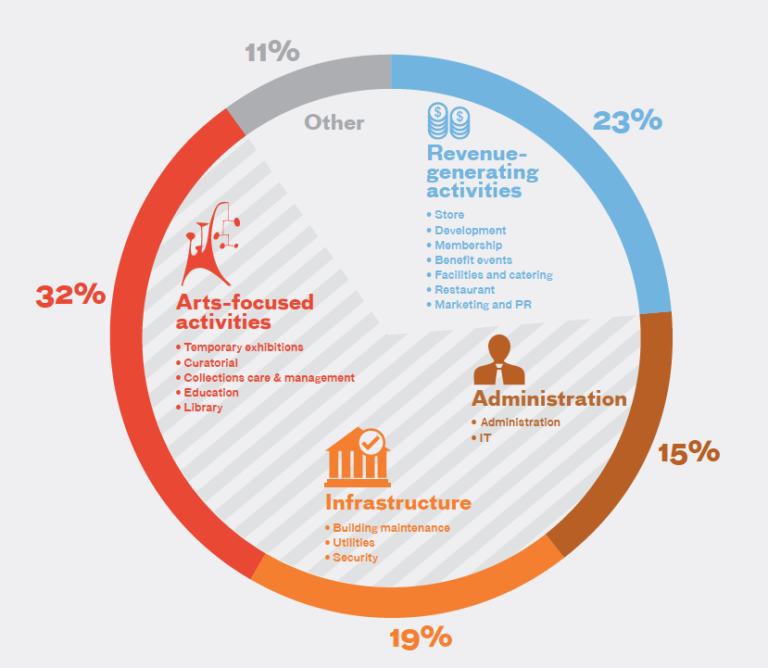 11%

Other

23%

Revenue-generating activities

• Store
• Development
• Membership
• Benefit events
• Facilities and catering
• Restaurant
• Marketing and PR

32%

Arts-focused activities

• Temporary exhibitions
• Curatorial
• Collections care & management
• Education
• Library

Administration

• Administration
• IT

15%

Infrastructure

• Building maintenance
• Utilities
• Security

19%